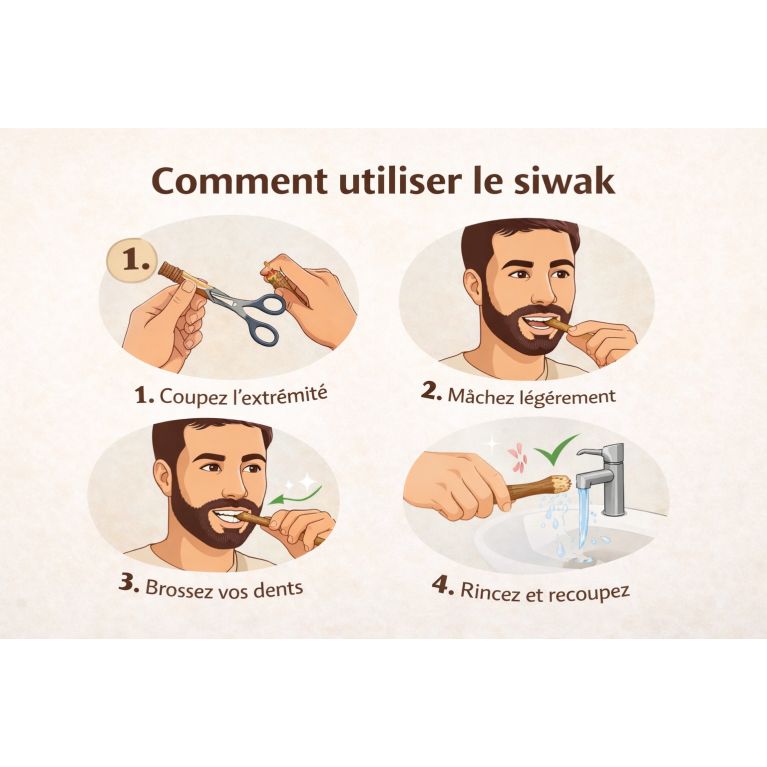 Comment utiliser le siwak

1.

1. Coupez l'extrémité

2. Mâchez légérement

3. Brossez vos dents

4. Rincez et recoupez