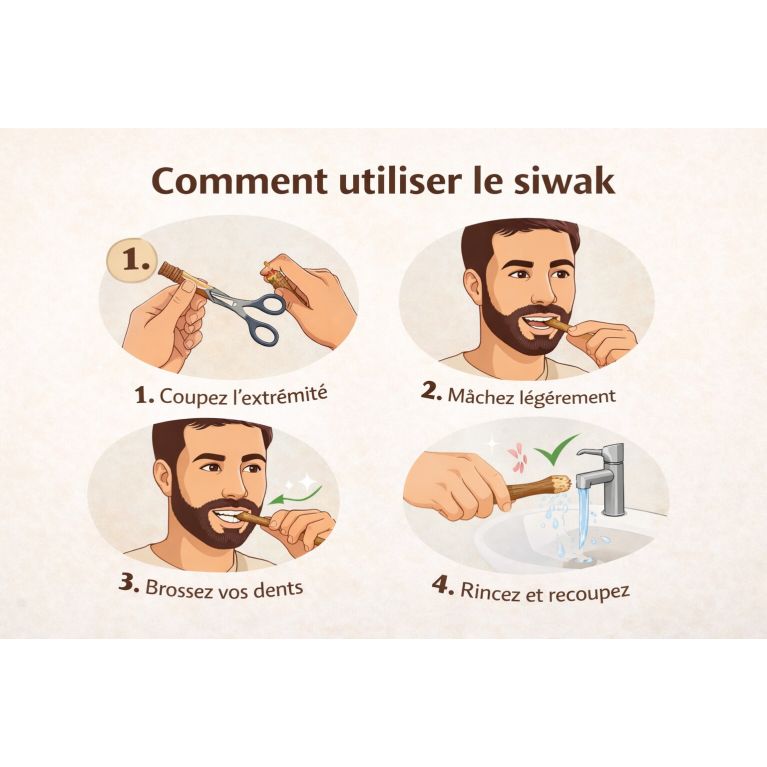 Comment utiliser le siwak

1.

1. Coupez l'extrémité

2. Mâchez légérement

3. Brossez vos dents

4. Rincez et recoupez