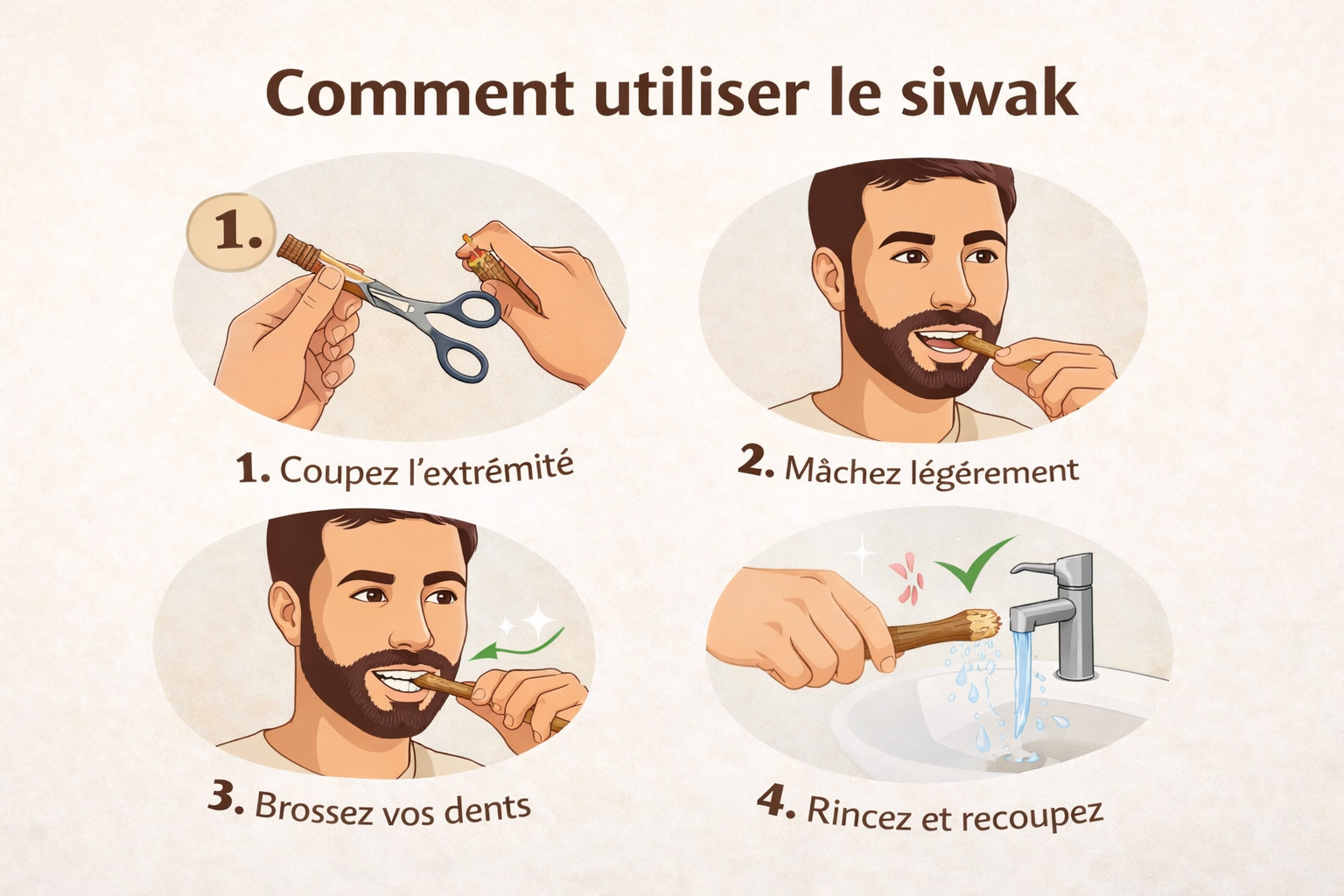 Comment utiliser le siwak

1.

1. Coupez l'extrémité

2. Mâchez légérement

3. Brossez vos dents

4. Rincez et recoupez